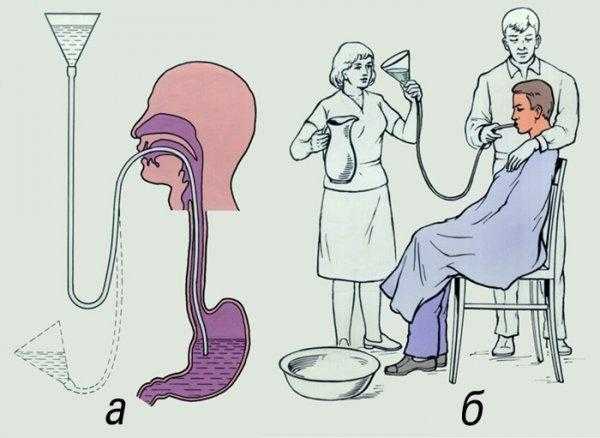 а

б