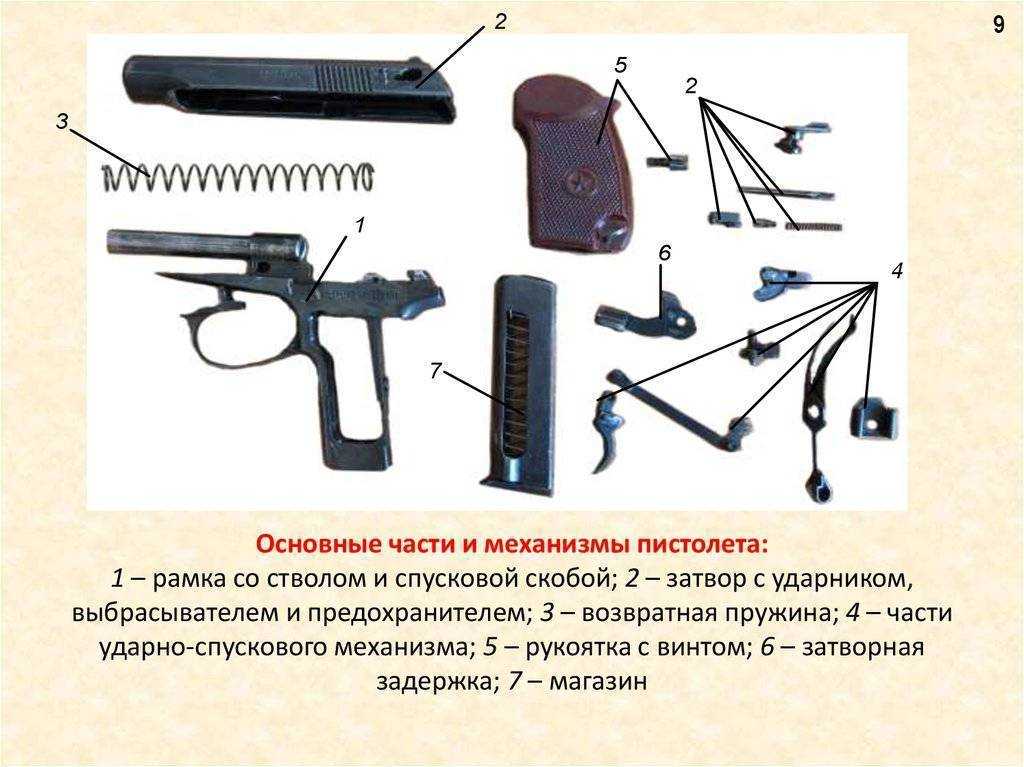 9

2

5

2

3

1

6

4

7

Основные части и механизмы пистолета:

1 – рамка со стволом и спусковой скобой; 2 – затвор с ударником, выбрасывателем и предохранителем; 3 – возвратная пружина; 4 – части ударно-спускового механизма; 5 – рукоятка с винтом; 6 – затворная задержка; 7 – магазин